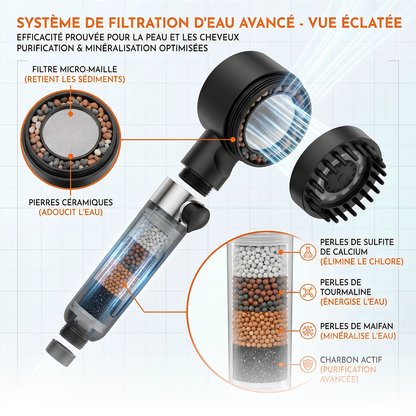 SYSTÈME DE FILTRATION D'EAU AVANCÉ - VUE ÉCLATÉE

EFFICACITÉ PROUVÉE POUR LA PEAU ET LES CHEVEUX
PURIFICATION & MINÉRALISATION OPTIMISÉES

FILTRE MICRO-MAILLE
(RETIENT LES SÉDIMENTS)

PIERRES CÉRAMIQUES
(ADOUCIT L'EAU)

PERLES DE SULFITE DE CALCIUM
(ÉLIMINE LE CHLORE)

PERLES DE TOURMALINE
(ÉNERGISE L'EAU)

PERLES DE MAIFAN
(MINÉRALISE L'EAU)

CHARBON ACTIF
(PURIFICATION AVANCÉE)