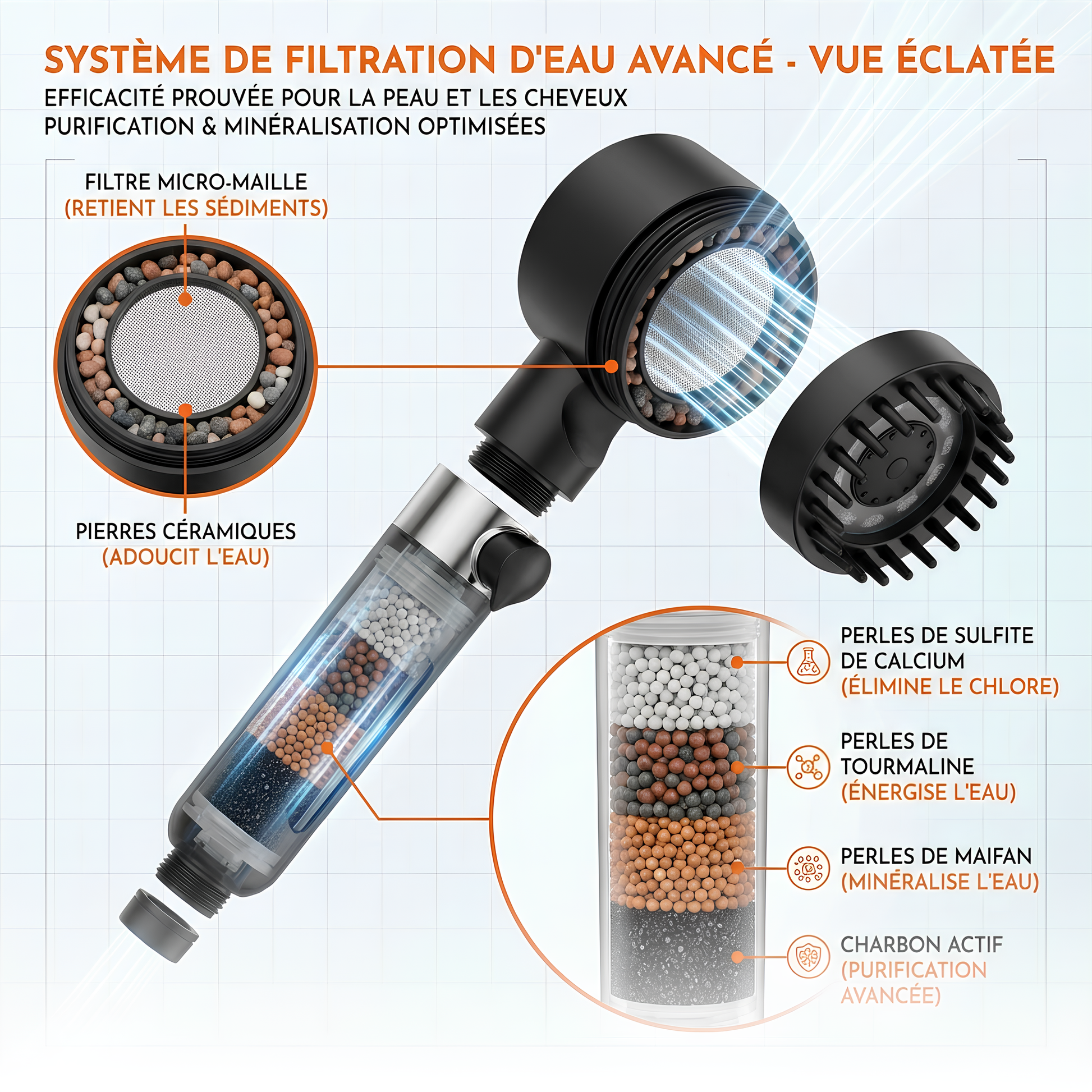 SYSTÈME DE FILTRATION D'EAU AVANCÉ - VUE ÉCLATÉE
EFFICACITÉ PROUVÉE POUR LA PEAU ET LES CHEVEUX
PURIFICATION & MINÉRALISATION OPTIMISÉES

FILTRE MICRO-MAILLE
(RETIENT LES SÉDIMENTS)

PIERRES CÉRAMIQUES
(ADOUCIT L'EAU)

PERLES DE SULFITE DE CALCIUM
(ÉLIMINE LE CHLORE)

PERLES DE TOURMALINE
(ÉNERGISE L'EAU)

PERLES DE MAIFAN
(MINÉRALISE L'EAU)

CHARBON ACTIF
(PURIFICATION AVANCÉE)