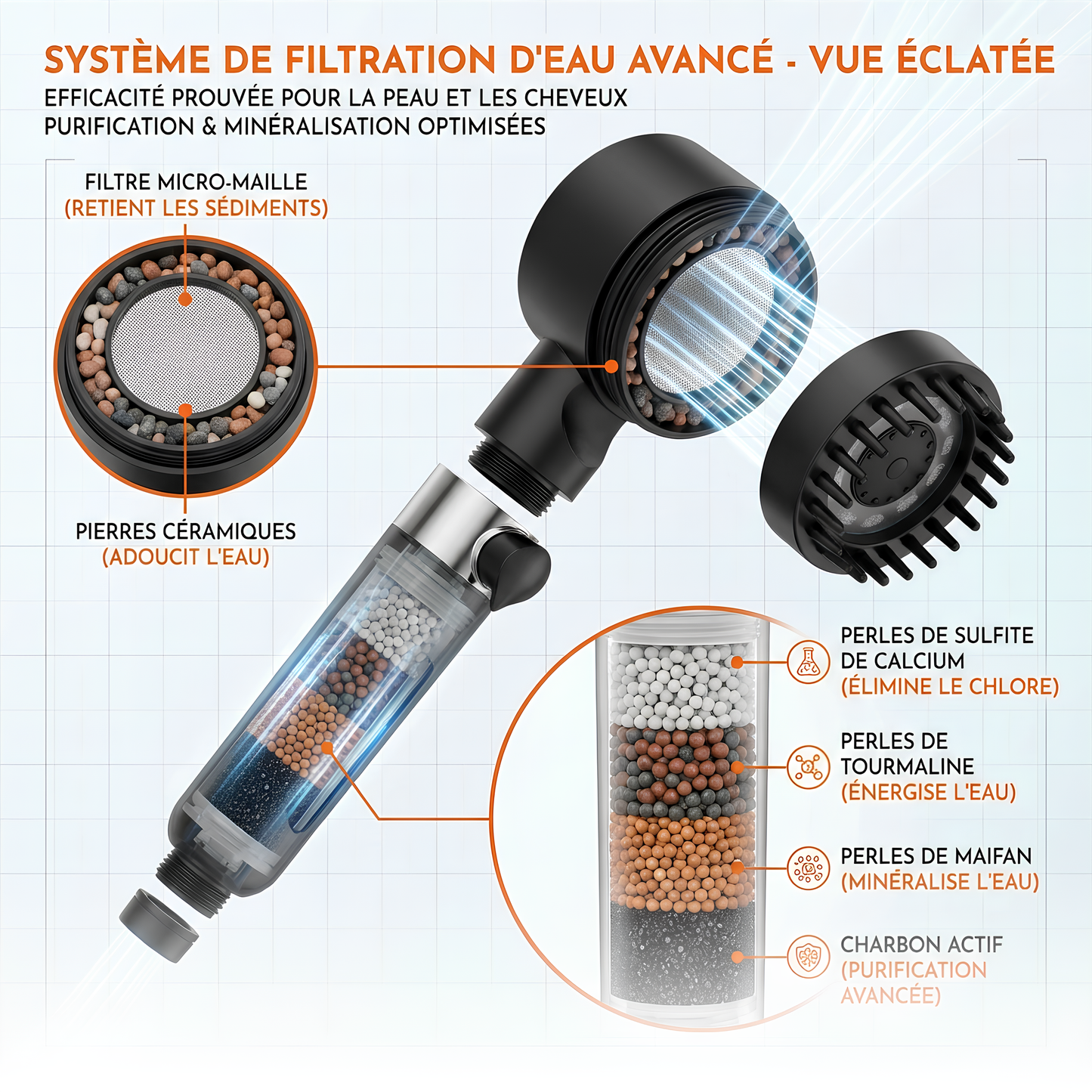 SYSTÈME DE FILTRATION D'EAU AVANCÉ - VUE ÉCLATÉE

EFFICACITÉ PROUVÉE POUR LA PEAU ET LES CHEVEUX
PURIFICATION & MINÉRALISATION OPTIMISÉES

FILTRE MICRO-MAILLE
(RETIENT LES SÉDIMENTS)

PIERRES CÉRAMIQUES
(ADOUCIT L'EAU)

PERLES DE SULFITE DE CALCIUM
(ÉLIMINE LE CHLORE)

PERLES DE TOURMALINE
(ÉNERGISE L'EAU)

PERLES DE MAIFAN
(MINÉRALISE L'EAU)

CHARBON ACTIF
(PURIFICATION AVANCÉE)